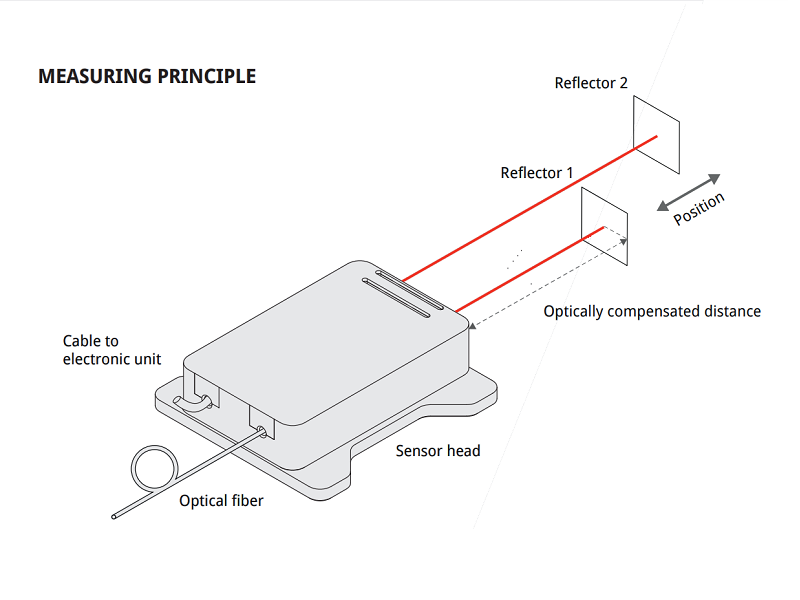 MEASURING PRINCIPLE

Reflector 2

Reflector 1

Position

Optically compensated distance

Cable to electronic unit

Sensor head

Optical fiber